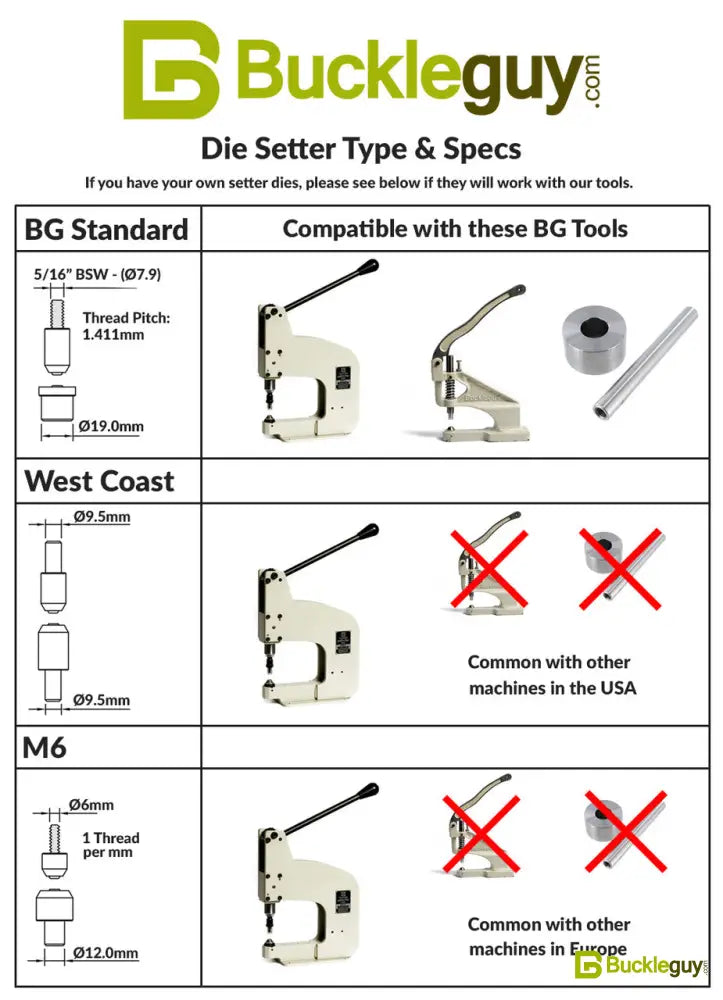 Buckleguy.com

Die Setter Type & Specs

If you have your own setter dies, please see below if they will work with our tools.

| BG Standard | Compatible with these BG Tools |
|---|---|
| 5/16" BSW - (Ø7.9) Thread Pitch: 1.411mm Ø19.0mm | |
| West Coast | |
| Ø9.5mm Ø9.5mm | Common with other machines in the USA |
| M6 | |
| Ø6mm 1 Thread per mm Ø12.0mm | Common with other machines in Europe |

Buckleguy.com